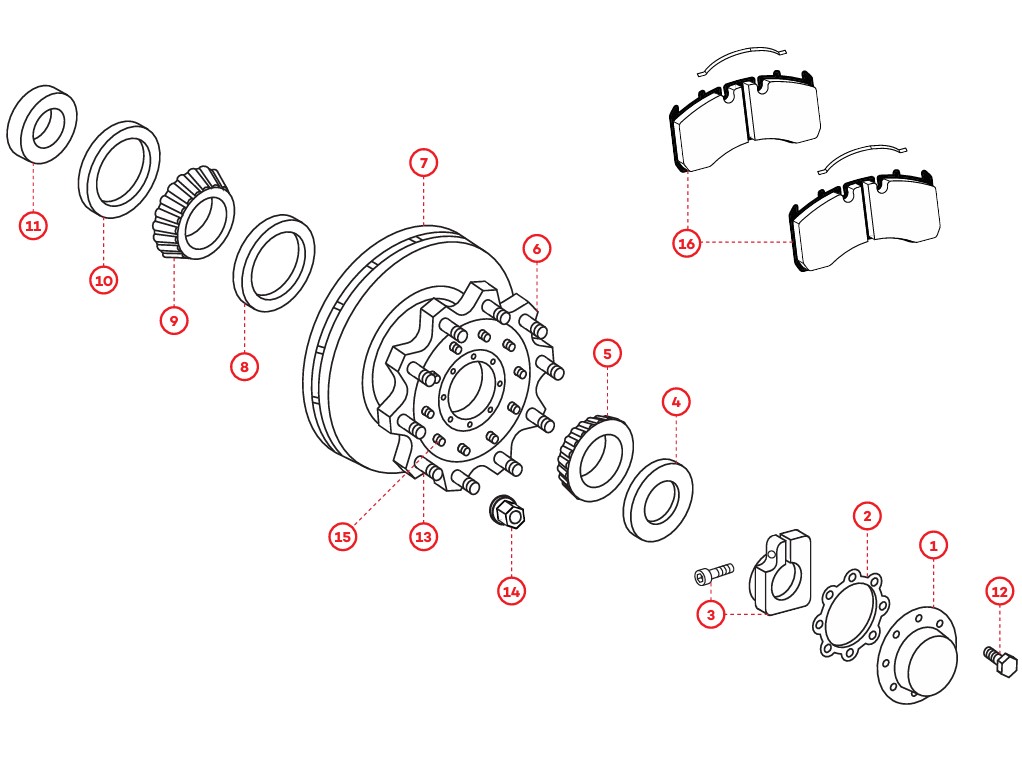 11
10
9
8
7
6
5
4
16
15
13
14
3
2
1
12