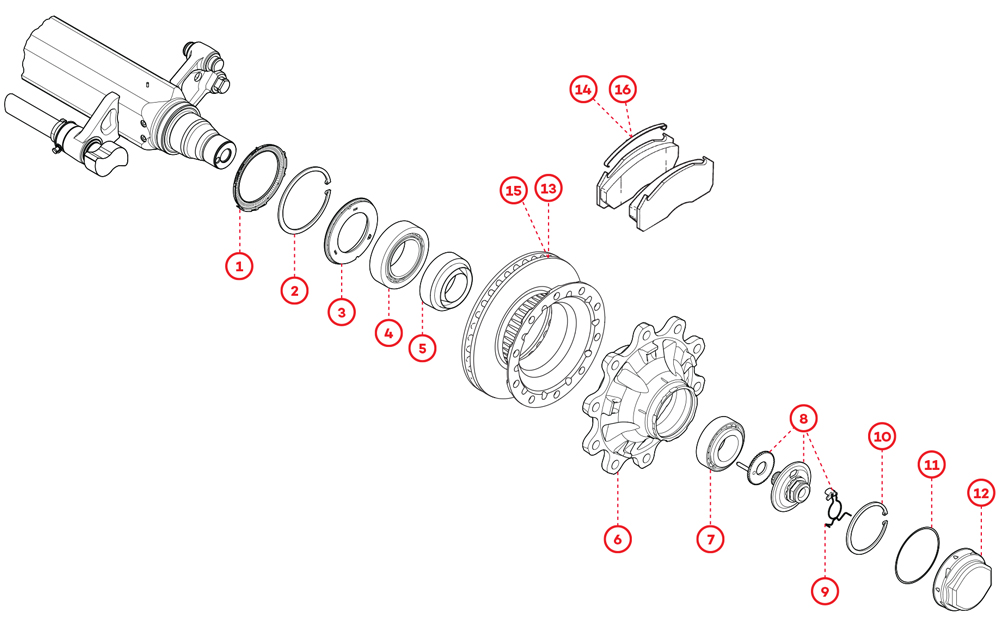 14
16
15
13
1
2
3
4
5
8
10
11
12
6
7
9