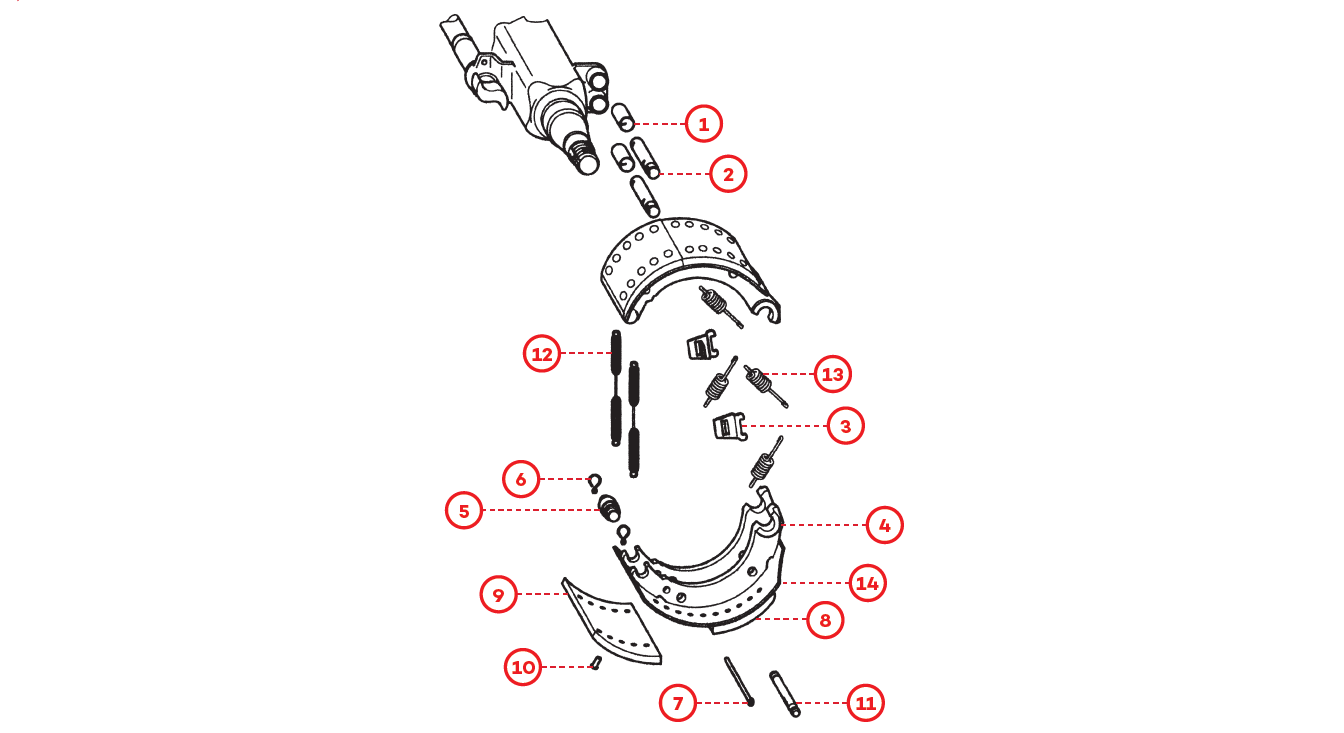 1
2
12
13
3
6
5
4
14
9
8
10
7
11