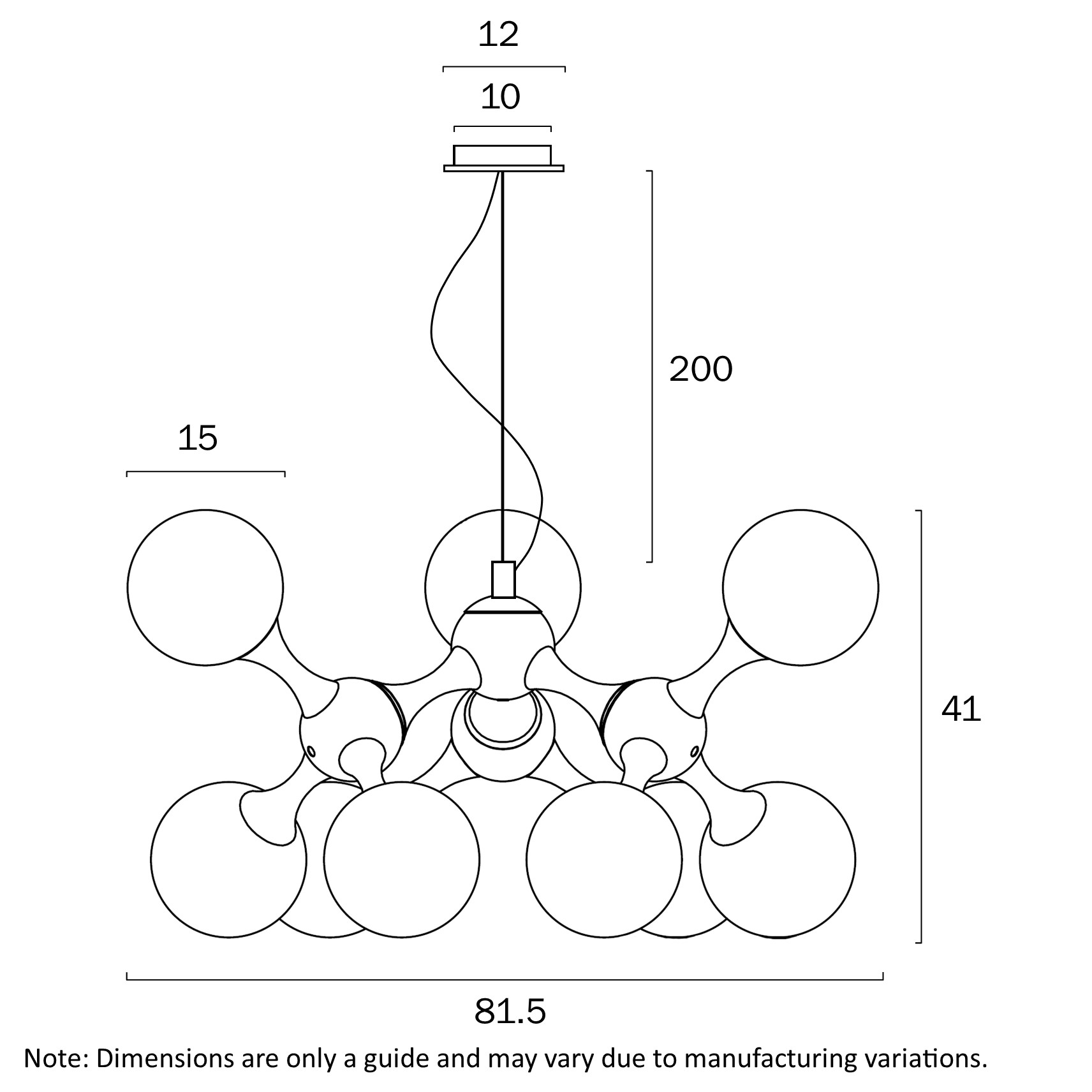 12

10

200

15

41

81.5

Note: Dimensions are only a guide and may vary due to manufacturing variations.