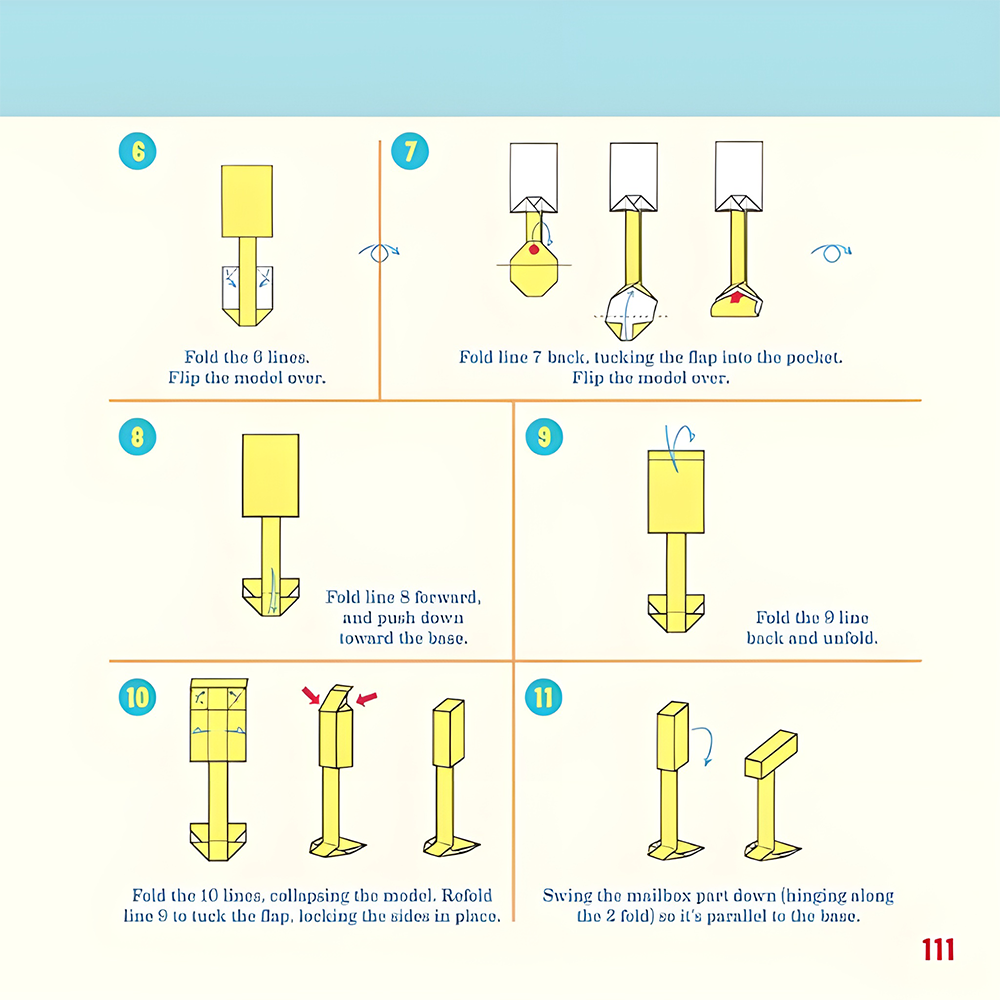 6

Fold the 6 lines.
Flip the model over.

7

Fold line 7 back, tucking the flap into the pocket.
Flip the model over.

8

Fold line 8 forward, and push down toward the base.

9

Fold the 9 line back and unfold.

10

Fold the 10 lines, collapsing the model. Refold line 9 to tuck the flap, locking the sides in place.

11

Swing the mailbox part down (hinging along the 2 fold) so it's parallel to the base.

111