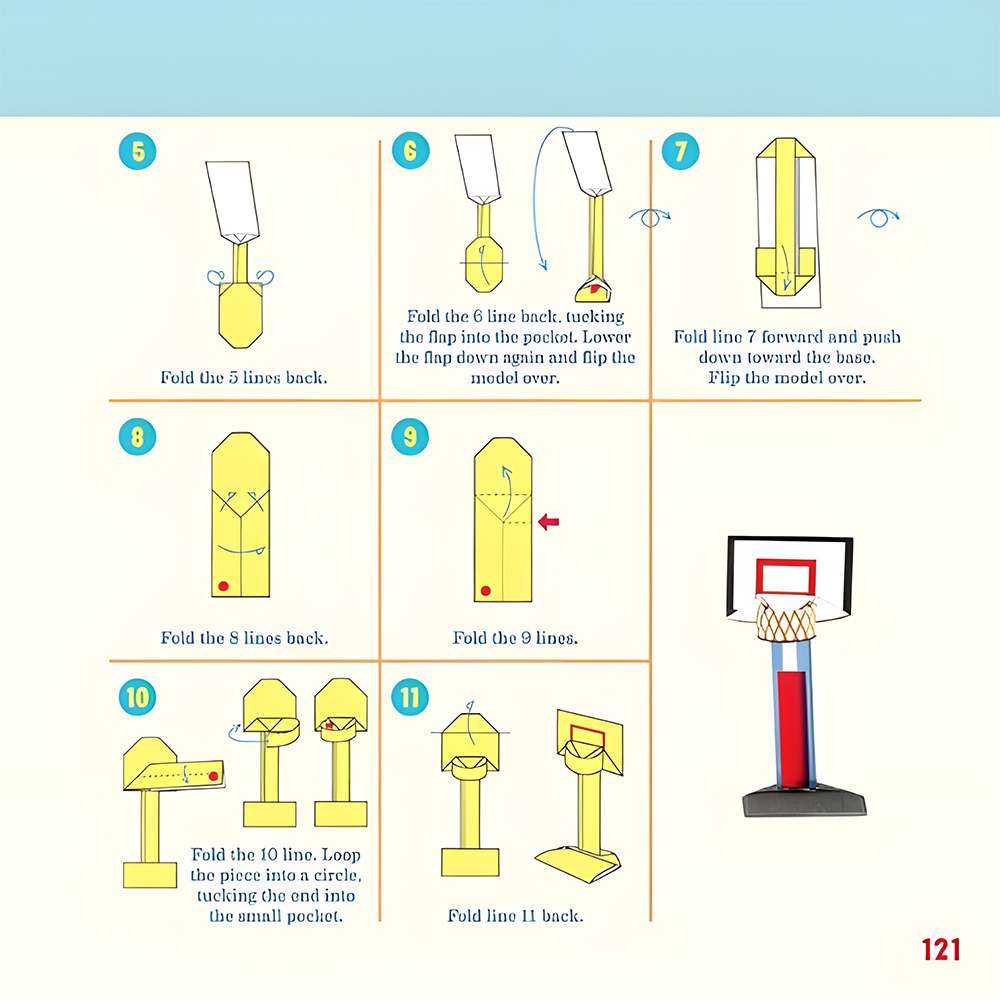 5

Fold the 5 lines back.

6

Fold the 6 line back, tucking the flap into the pocket. Lower the flap down again and flip the model over.

7

Fold line 7 forward and push down toward the base. Flip the model over.

8

Fold the 8 lines back.

9

Fold the 9 lines.

10

Fold the 10 line. Loop the piece into a circle, tucking the end into the small pocket.

11

Fold line 11 back.

121