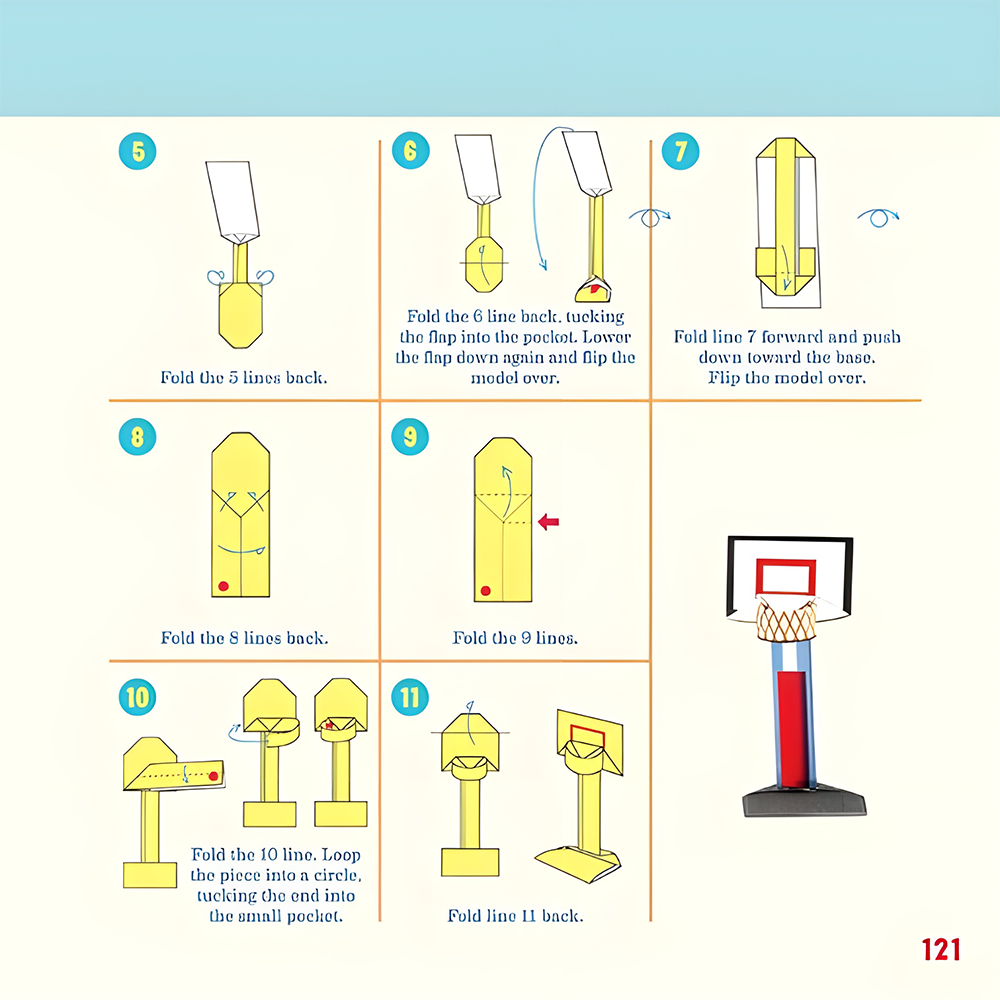 5

Fold the 5 lines back.

6

Fold the 6 line back, tucking the flap into the pocket. Lower the flap down again and flip the model over.

7

Fold line 7 forward and push down toward the base. Flip the model over.

8

Fold the 8 lines back.

9

Fold the 9 lines.

10

Fold the 10 line. Loop the piece into a circle, tucking the end into the small pocket.

11

Fold line 11 back.

121