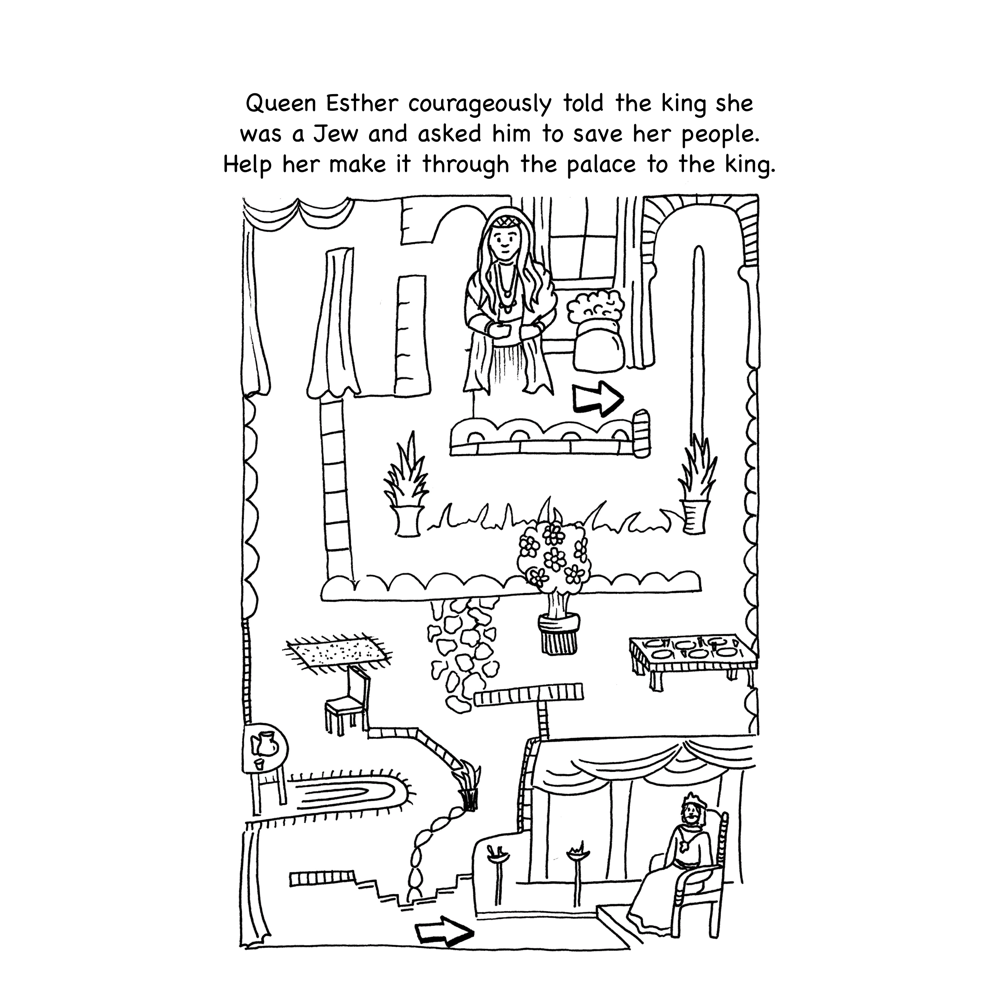 Queen Esther courageously told the king she was a Jew and asked him to save her people. Help her make it through the palace to the king.