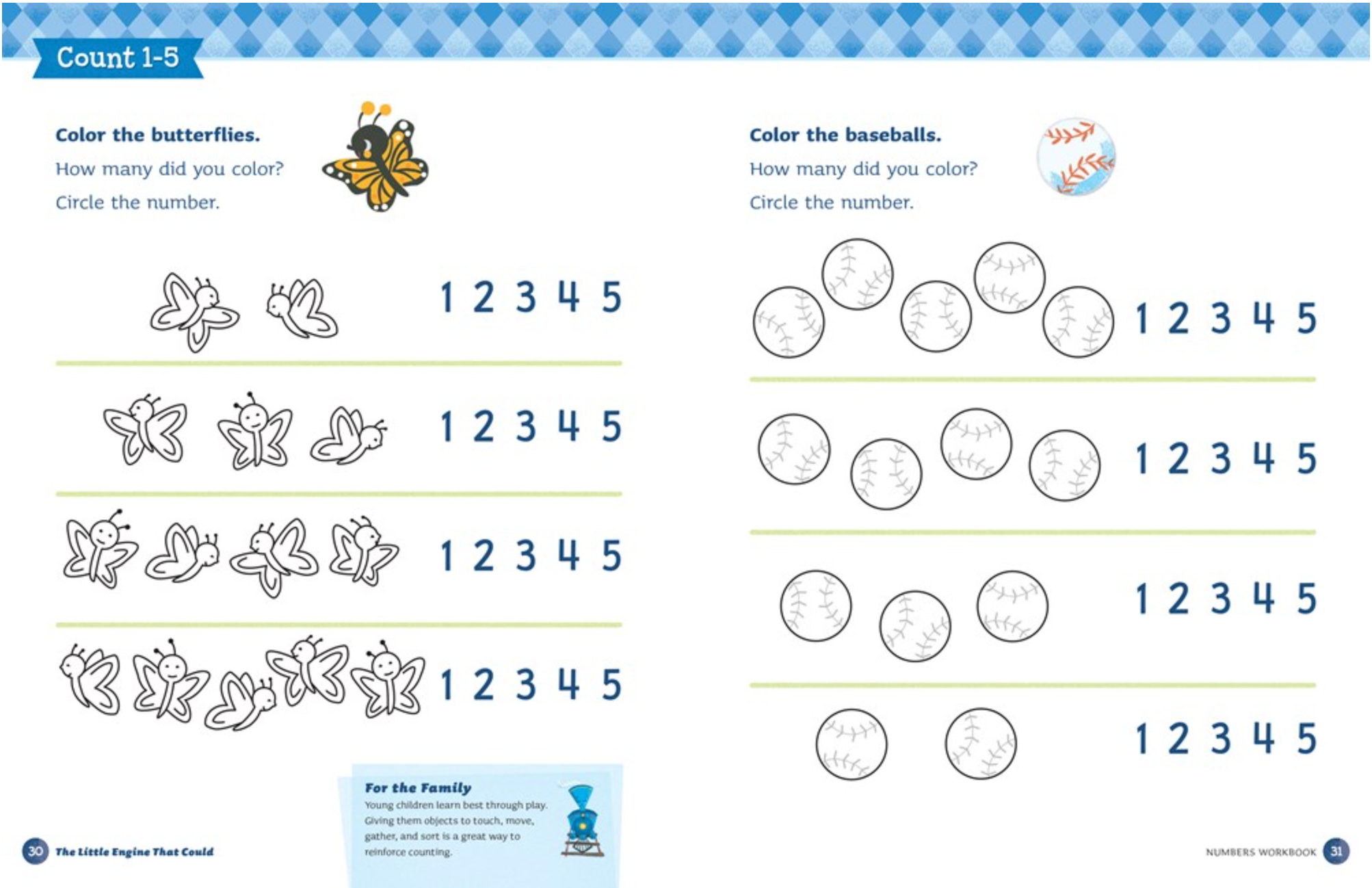 Count 1-5

Color the butterflies.

How many did you color?

Circle the number.

1 2 3 4 5

1 2 3 4 5

1 2 3 4 5

1 2 3 4 5

For the Family

Young children learn best through play. Giving them objects to touch, move, gather, and sort is a great way to reinforce counting.

30 The Little Engine That Could

Color the baseballs.

How many did you color?

Circle the number.

1 2 3 4 5

1 2 3 4 5

1 2 3 4 5

1 2 3 4 5

NUMBERS WORKBOOK 31