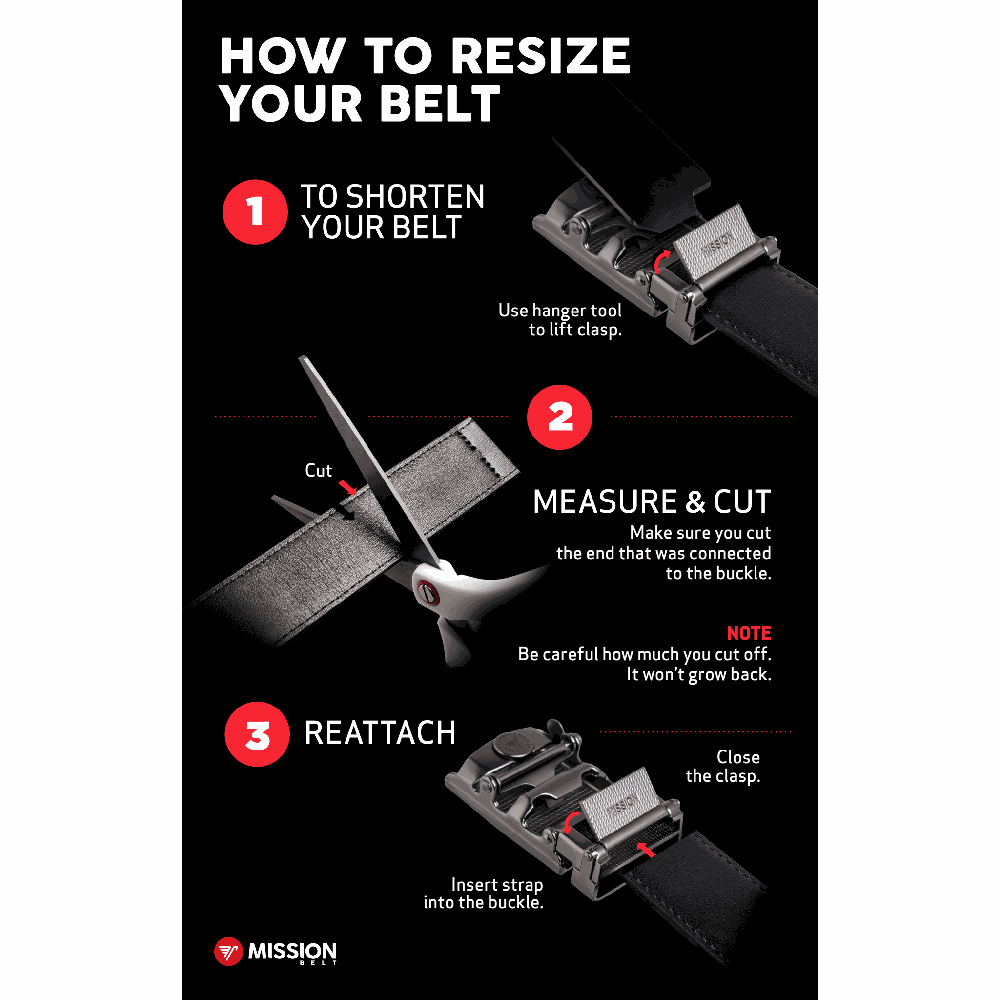 HOW TO RESIZE YOUR BELT

1 TO SHORTEN YOUR BELT

MISSION

Use hanger tool to lift clasp.

2

Cut

MEASURE & CUT

Make sure you cut the end that was connected to the buckle.

NOTE

Be careful how much you cut off. It won't grow back.

3 REATTACH

Close the clasp.

MISSION

Insert strap into the buckle.

MISSION BELT