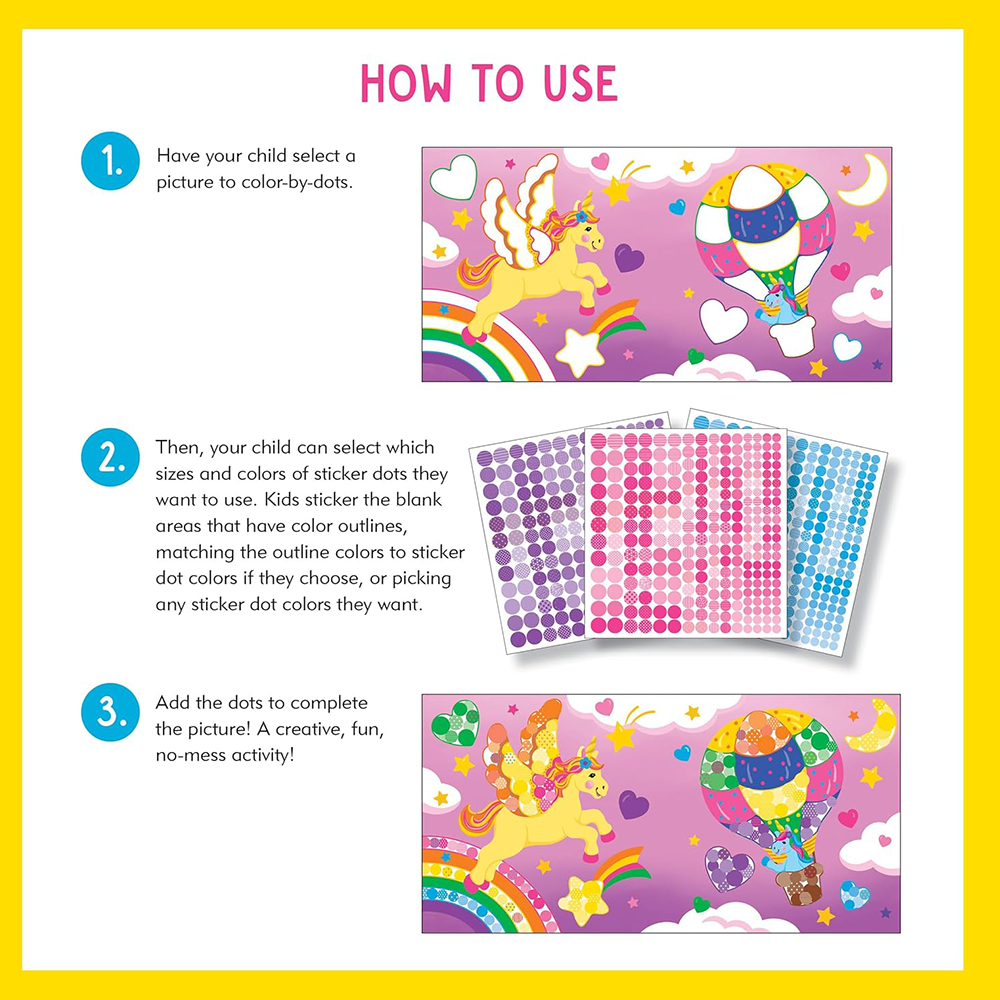 HOW TO USE

1. Have your child select a picture to color-by-dots.

2. Then, your child can select which sizes and colors of sticker dots they want to use. Kids sticker the blank areas that have color outlines, matching the outline colors to sticker dot colors if they choose, or picking any sticker dot colors they want.

3. Add the dots to complete the picture! A creative, fun, no-mess activity!