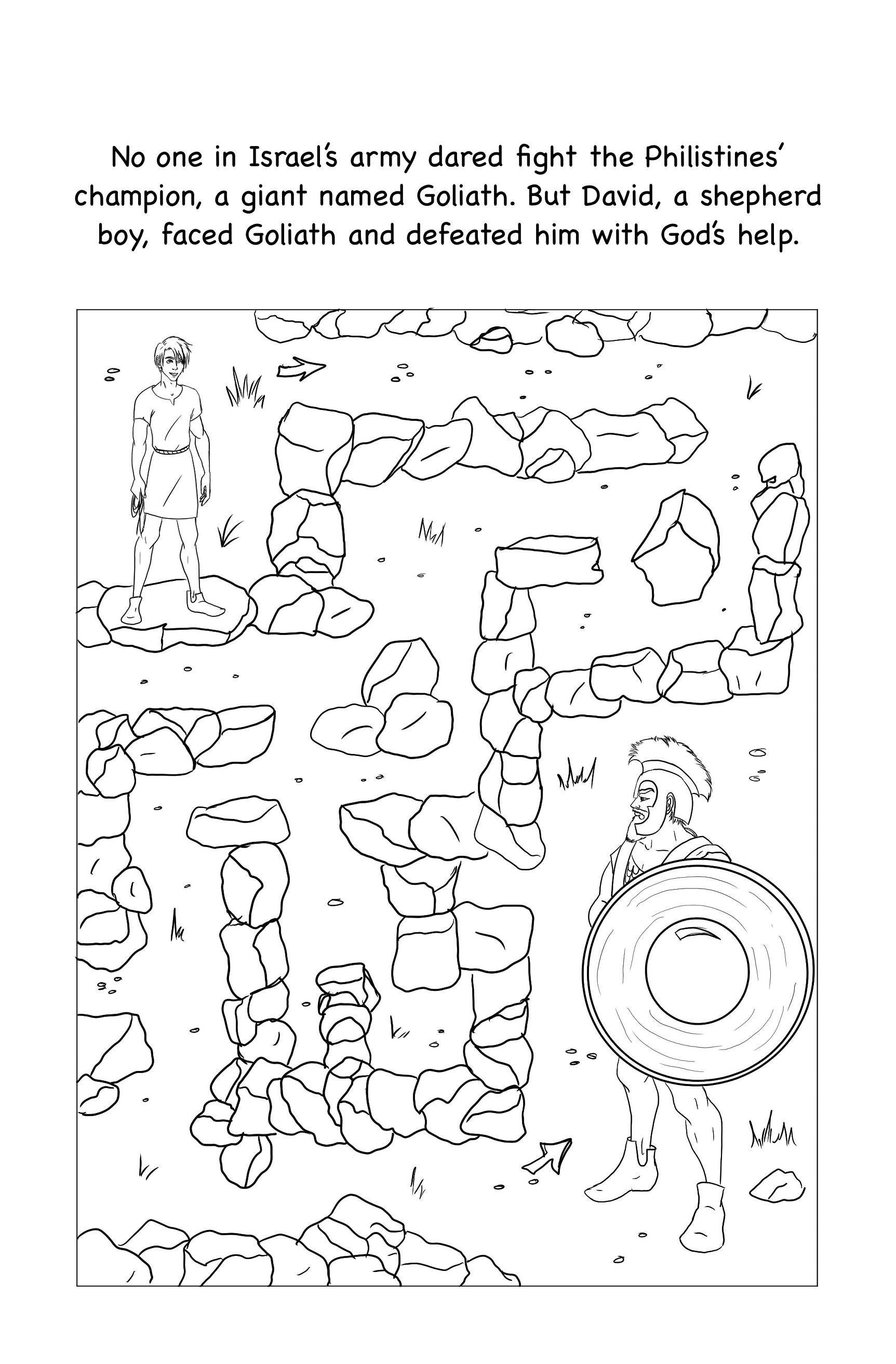 No one in Israel's army dared fight the Philistines' champion, a giant named Goliath. But David, a shepherd boy, faced Goliath and defeated him with God's help.