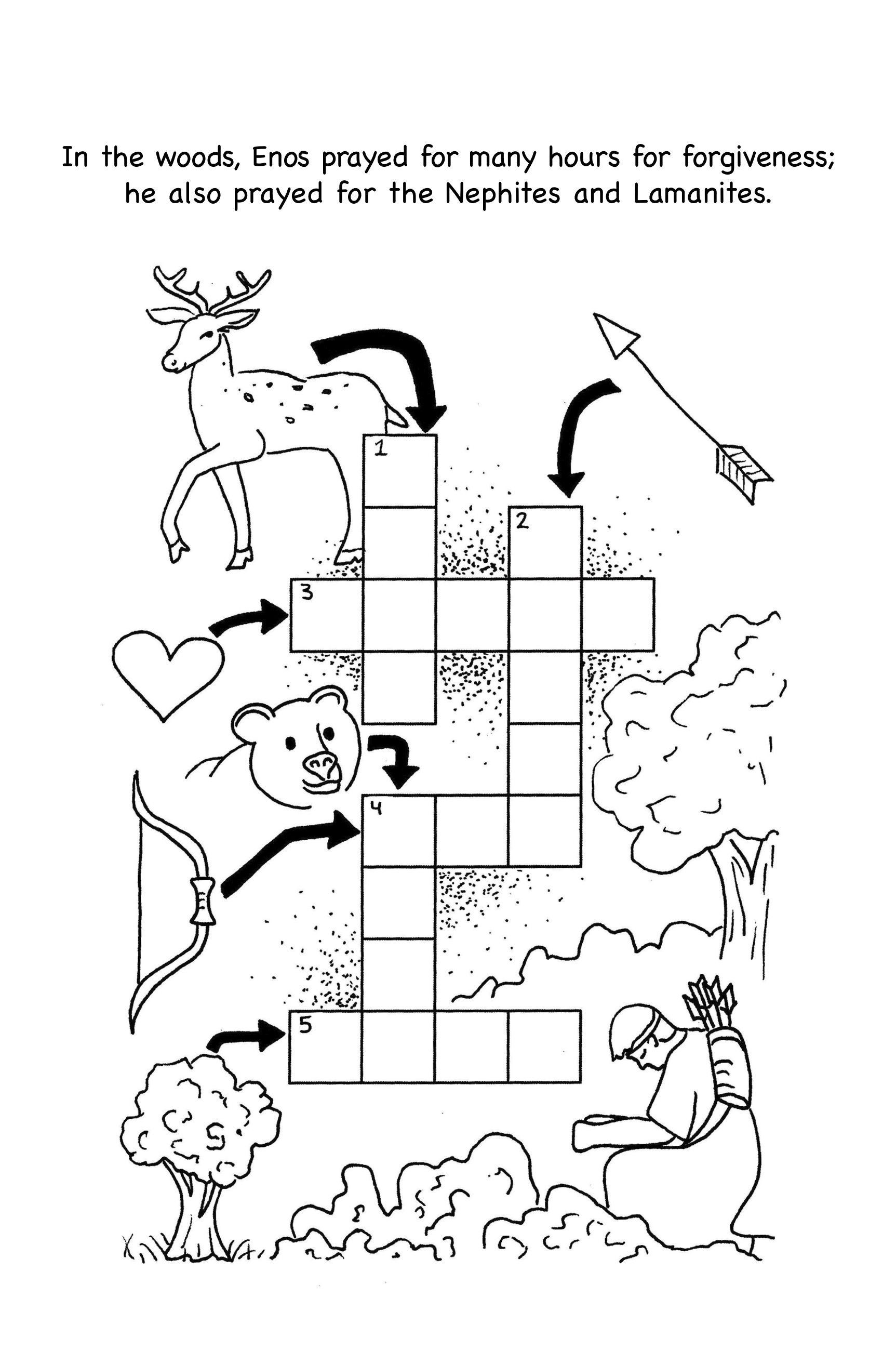 In the woods, Enos prayed for many hours for forgiveness; he also prayed for the Nephites and Lamanites.

1

2

3

4

5