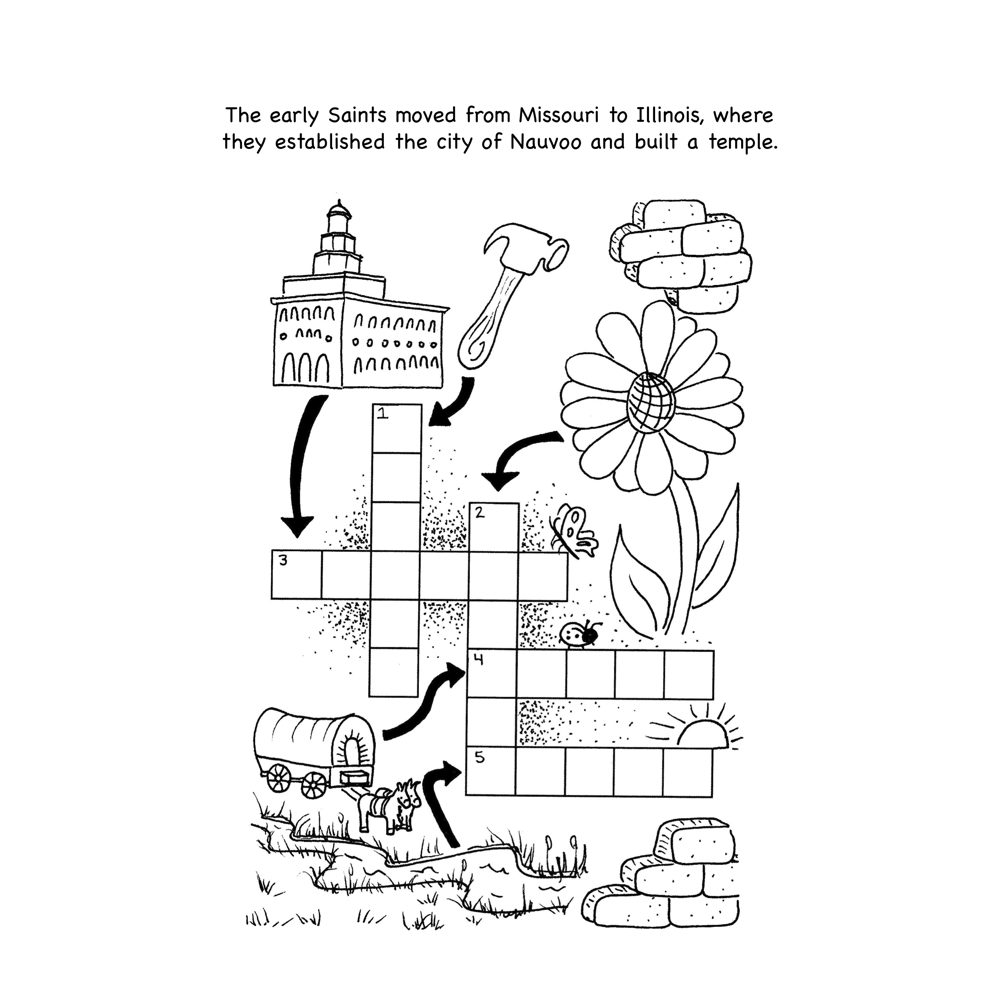 The early Saints moved from Missouri to Illinois, where they established the city of Nauvoo and built a temple.

1

2

3

4

5