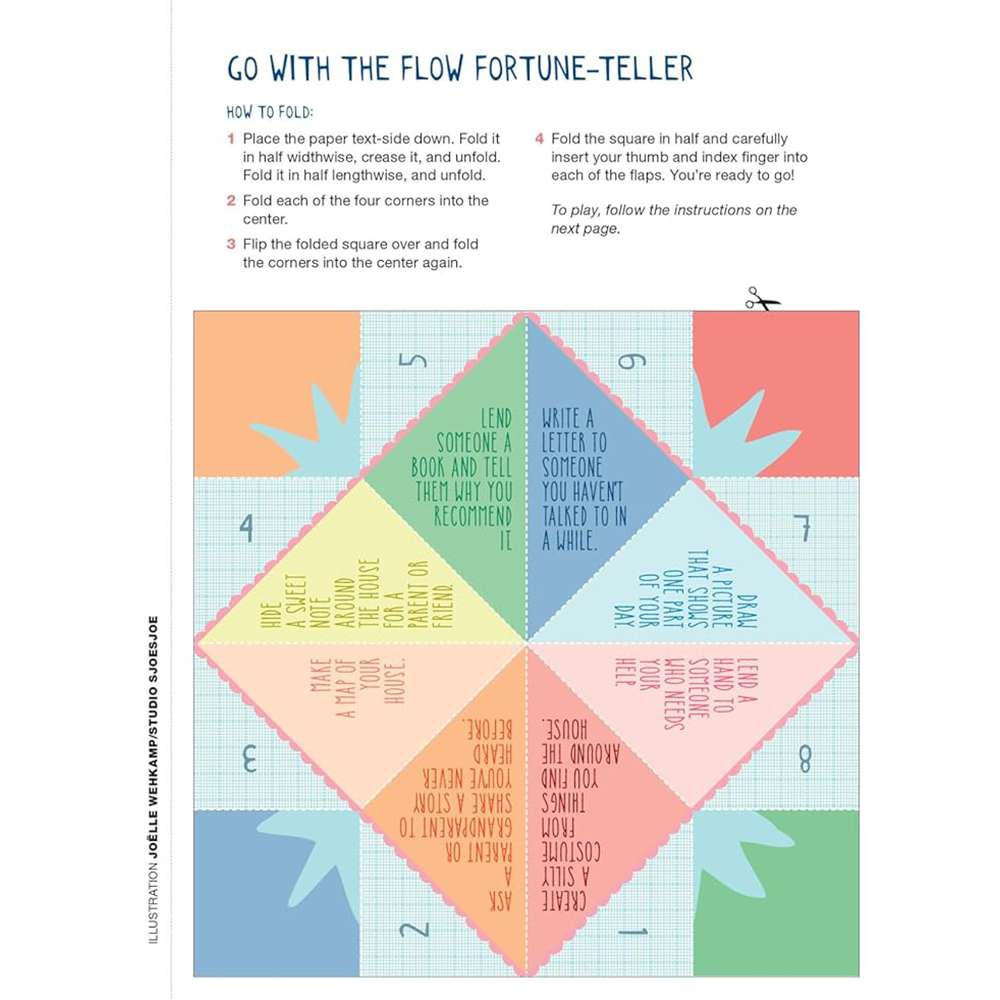 GO WITH THE FLOW FORTUNE-TELLER

HOW TO FOLD:

1 Place the paper text-side down. Fold it in half widthwise, crease it, and unfold. Fold it in half lengthwise, and unfold.

2 Fold each of the four corners into the center.

3 Flip the folded square over and fold the corners into the center again.

4 Fold the square in half and carefully insert your thumb and index finger into each of the flaps. You're ready to go!

To play, follow the instructions on the next page.

5

6

LEND SOMEONE A BOOK AND TELL THEM WHY YOU RECOMMEND IT

WRITE A LETTER TO SOMEONE YOU HAVEN'T TALKED TO IN A WHILE.

4

7

HIDE A SWEET NOTE AROUND THE HOUSE FOR A PARENT OR FRIEND.

DRAW A PICTURE THAT SHOWS ONE PART OF YOUR DAY.

MAKE A MAP OF YOUR HOUSE.

LEND A HAND TO SOMEONE WHO NEEDS YOUR HELP.

3

8

ASK A PARENT OR GRANDPARENT TO SHARE A STORY YOU'VE NEVER HEARD BEFORE.

CREATE A SILLY COSTUME FROM THINGS YOU FIND AROUND THE HOUSE.

2

1

ILLUSTRATION JOËLLE WEHKAMP/STUDIO SJOESJOE