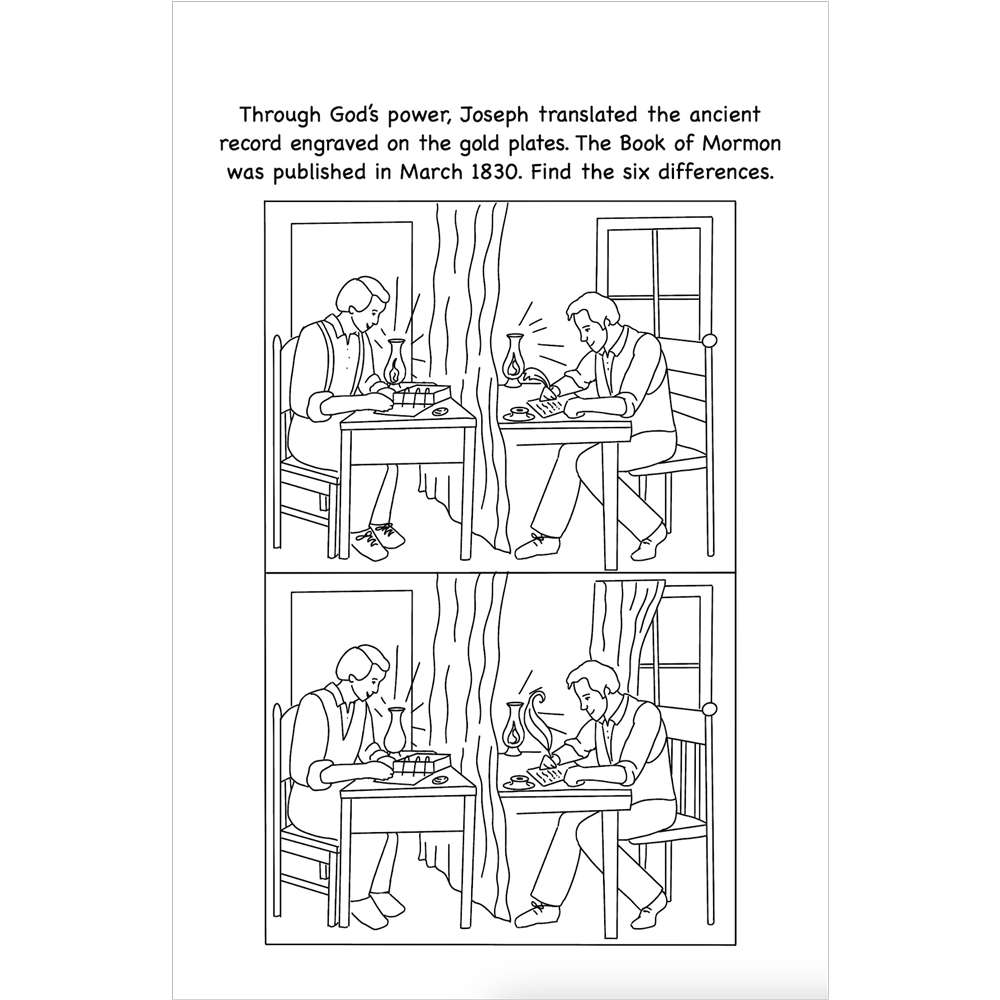 Through God's power, Joseph translated the ancient record engraved on the gold plates. The Book of Mormon was published in March 1830. Find the six differences.