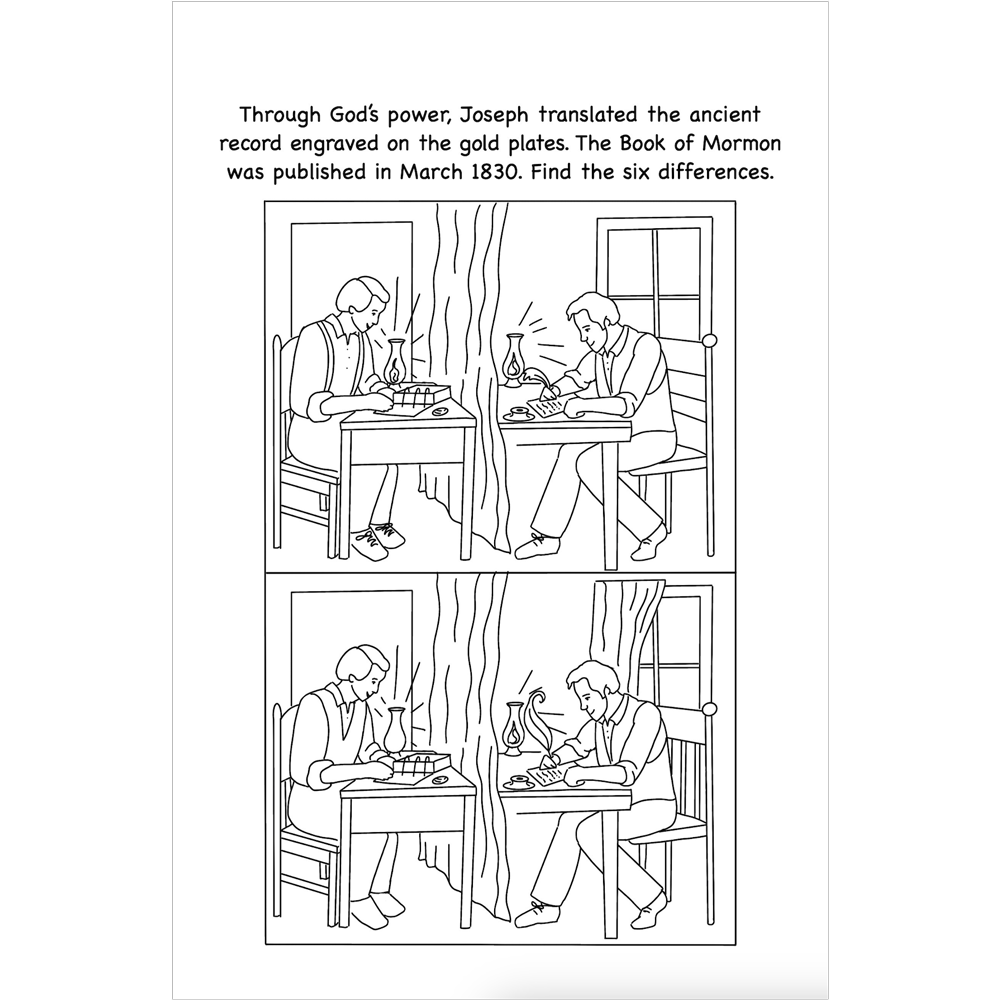 Through God's power, Joseph translated the ancient record engraved on the gold plates. The Book of Mormon was published in March 1830. Find the six differences.